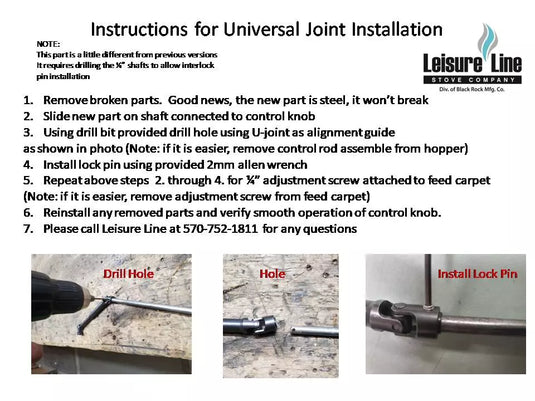 Instructions for Universal Joint Installation

NOTE:
This part is a little different from previous versions
It requires drilling the ¼" shafts to allow interlock pin installation

Leisure Line
STOVE COMPANY
Div. of Black Rock Mfg. Co.

1. Remove broken parts. Good news, the new part is steel, it won't break
2. Slide new part on shaft connected to control knob
3. Using drill bit provided drill hole using U-joint as alignment guide as shown in photo (Note: if it is easier, remove control rod assemble from hopper)
4. Install lock pin using provided 2mm allen wrench
5. Repeat above steps 2. through 4. for ¼" adjustment screw attached to feed carpet (Note: if it is easier, remove adjustment screw from feed carpet)
6. Reinstall any removed parts and verify smooth operation of control knob.
7. Please call Leisure Line at 570-752-1811 for any questions

Drill Hole

Hole

Install Lock Pin